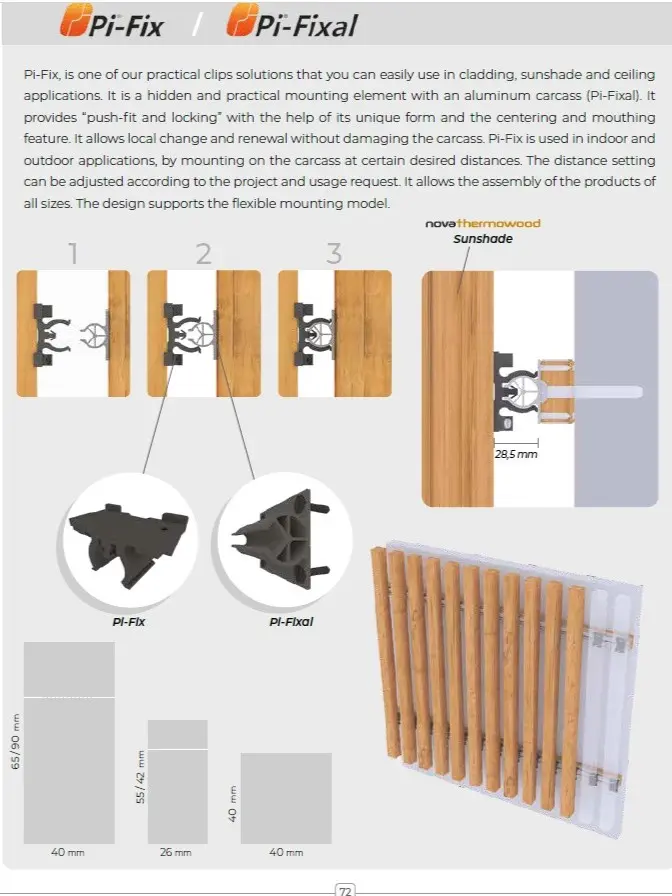 Pi-Fix / Pi-Fixal

Pi-Fix, is one of our practical clips solutions that you can easily use in cladding, sunshade and ceiling applications. It is a hidden and practical mounting element with an aluminum carcass (Pi-Fixal). It provides "push-fit and locking" with the help of its unique form and the centering and mouthing feature. It allows local change and renewal without damaging the carcass. Pi-Fix is used in indoor and outdoor applications, by mounting on the carcass at certain desired distances. The distance setting can be adjusted according to the project and usage request. It allows the assembly of the products of all sizes. The design supports the flexible mounting model.

1 2 3

novathermowood
Sunshade

28,5 mm

Pi-Fix

Pi-Fixal

65/90 mm
40 mm

55/42 mm
26 mm

40 mm
40 mm

72